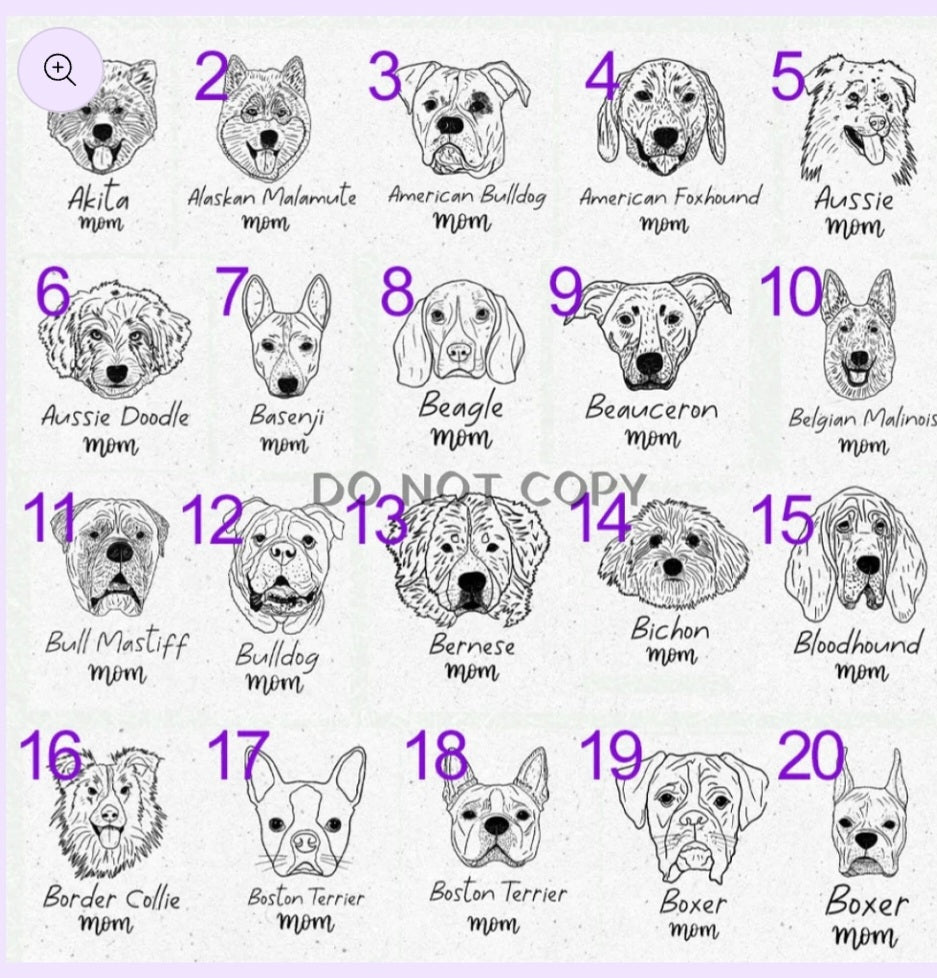 Akita
mom

2
Alaskan Malamute
mom

3
American Bulldog
mom

4
American Foxhound
mom

5
Aussie
mom

6
Aussie Doodle
mom

7
Basenji
mom

8
Beagle
mom

9
Beauceron
mom

10
Belgian Malinois
mom

DO NOT COPY

11
Bull Mastiff
mom

12
Bulldog
mom

13
Bernese
mom

14
Bichon
mom

15
Bloodhound
mom

16
Border Collie
mom

17
Boston Terrier
mom

18
Boston Terrier
mom

19
Boxer
mom

20
Boxer
mom